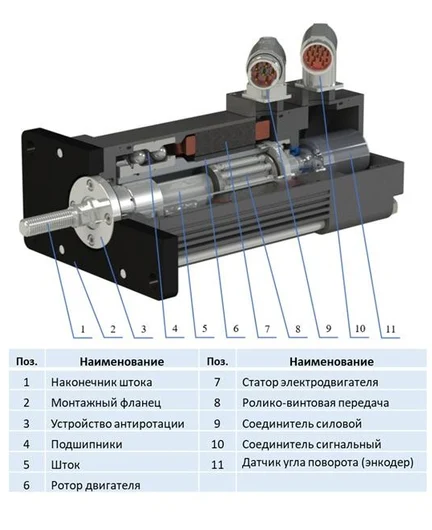 1 2 3 4 5 6 7 8 9 10 11

| Поз. | Наименование | Поз. | Наименование |
|---|---|---|---|
| 1 | Наконечник штока | 7 | Статор электродвигателя |
| 2 | Монтажный фланец | 8 | Ролико-винтовая передача |
| 3 | Устройство антиротации | 9 | Соединитель силовой |
| 4 | Подшипники | 10 | Соединитель сигнальный |
| 5 | Шток | 11 | Датчик угла поворота (энкодер) |
| 6 | Ротор двигателя | | |